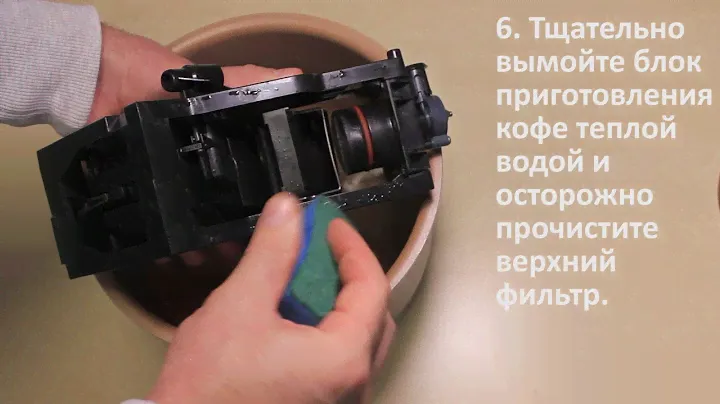 6. Тщательно вымойте блок приготовления кофе теплой водой и осторожно прочистите верхний фильтр.